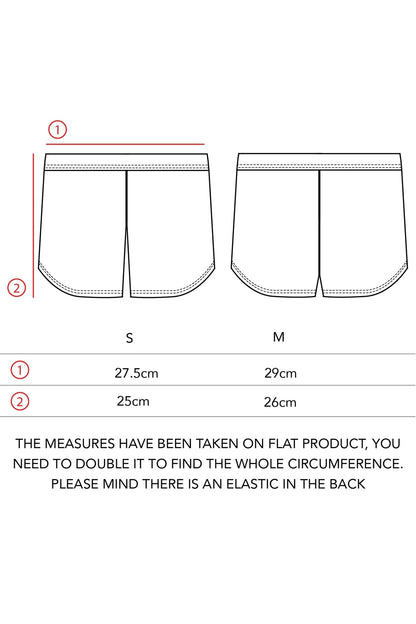 1

2

| | S | M |
|---|---|---|
| 1 | 27.5cm | 29cm |
| 2 | 25cm | 26cm |

THE MEASURES HAVE BEEN TAKEN ON FLAT PRODUCT, YOU NEED TO DOUBLE IT TO FIND THE WHOLE CIRCUMFERENCE. PLEASE MIND THERE IS AN ELASTIC IN THE BACK